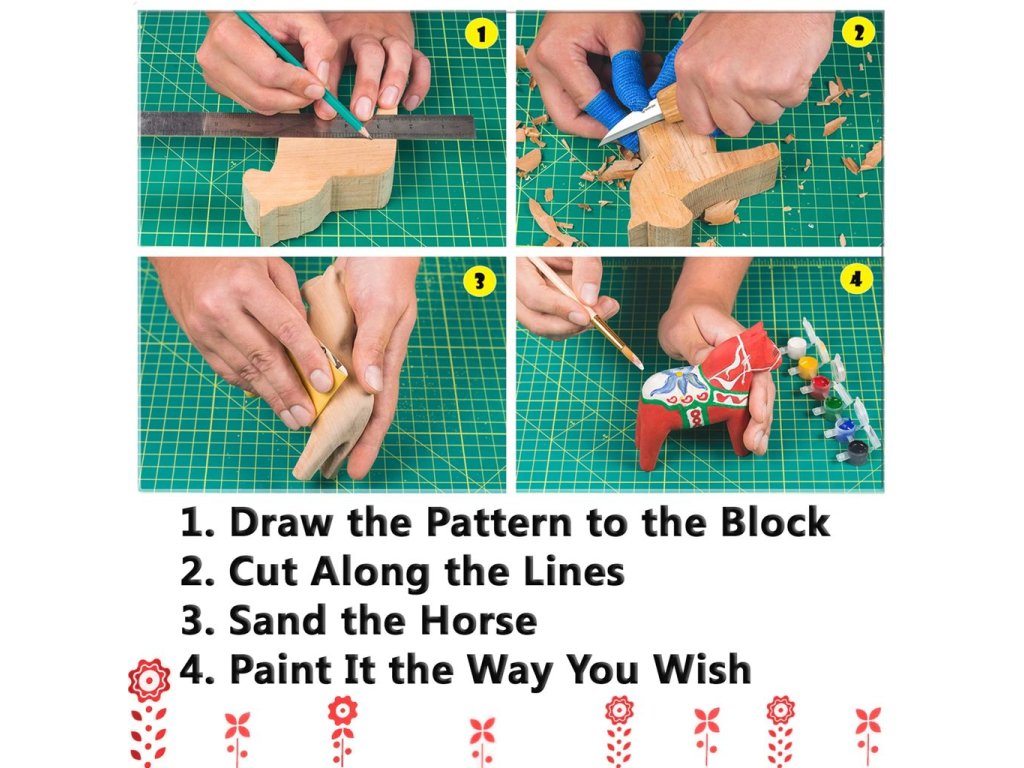 1

2

3

4

1. Draw the Pattern to the Block
2. Cut Along the Lines
3. Sand the Horse
4. Paint It the Way You Wish